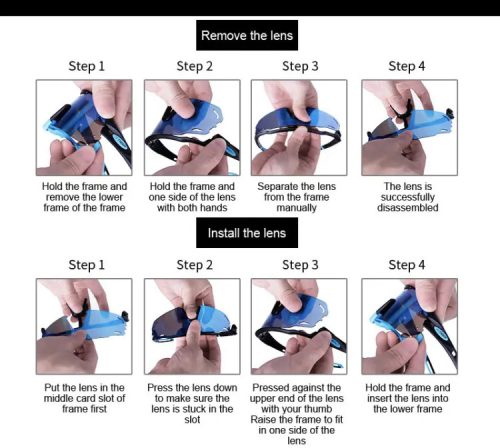 Remove the lens

Step 1

Hold the frame and remove the lower frame of the frame

Step 2

Hold the frame and one side of the lens with both hands

Step 3

Separate the lens from the frame manually

Step 4

The lens is successfully disassembled

Install the lens

Step 1

Put the lens in the middle card slot of frame first

Step 2

Press the lens down to make sure the lens is stuck in the slot

Step 3

Pressed against the upper end of the lens with your thumb Raise the frame to fit in one side of the lens

Step 4

Hold the frame and insert the lens into the lower frame